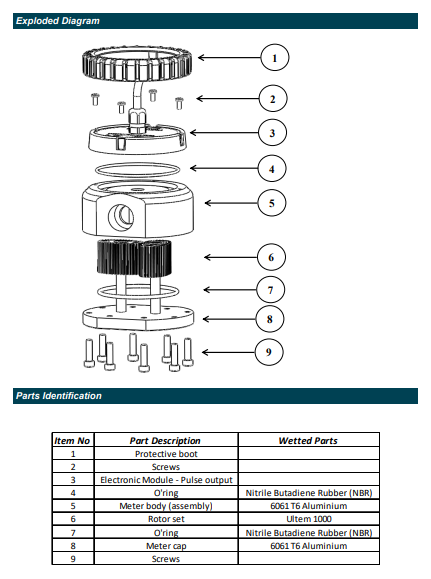 Exploded Diagram

1
2
3
4
5
6
7
8
9

Parts Identification

| Item No | Part Description | Wetted Parts |
|---|---|---|
| 1 | Protective boot | |
| 2 | Screws | |
| 3 | Electronic Module - Pulse output | |
| 4 | O'ring | Nitrile Butadiene Rubber (NBR) |
| 5 | Meter body (assembly) | 6061 T6 Aluminium |
| 6 | Rotor set | Ultem 1000 |
| 7 | O'ring | Nitrile Butadiene Rubber (NBR) |
| 8 | Meter cap | 6061 T6 Aluminium |
| 9 | Screws | |