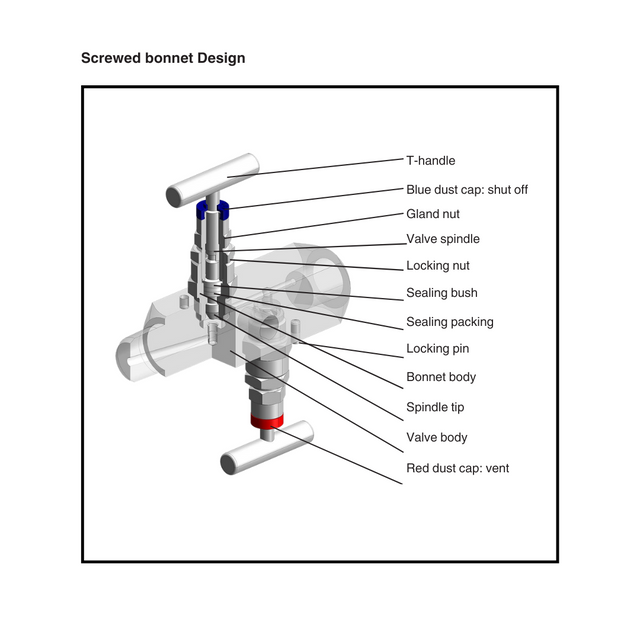 Screwed bonnet Design

T-handle
Blue dust cap: shut off
Gland nut
Valve spindle
Locking nut
Sealing bush
Sealing packing
Locking pin
Bonnet body
Spindle tip
Valve body
Red dust cap: vent